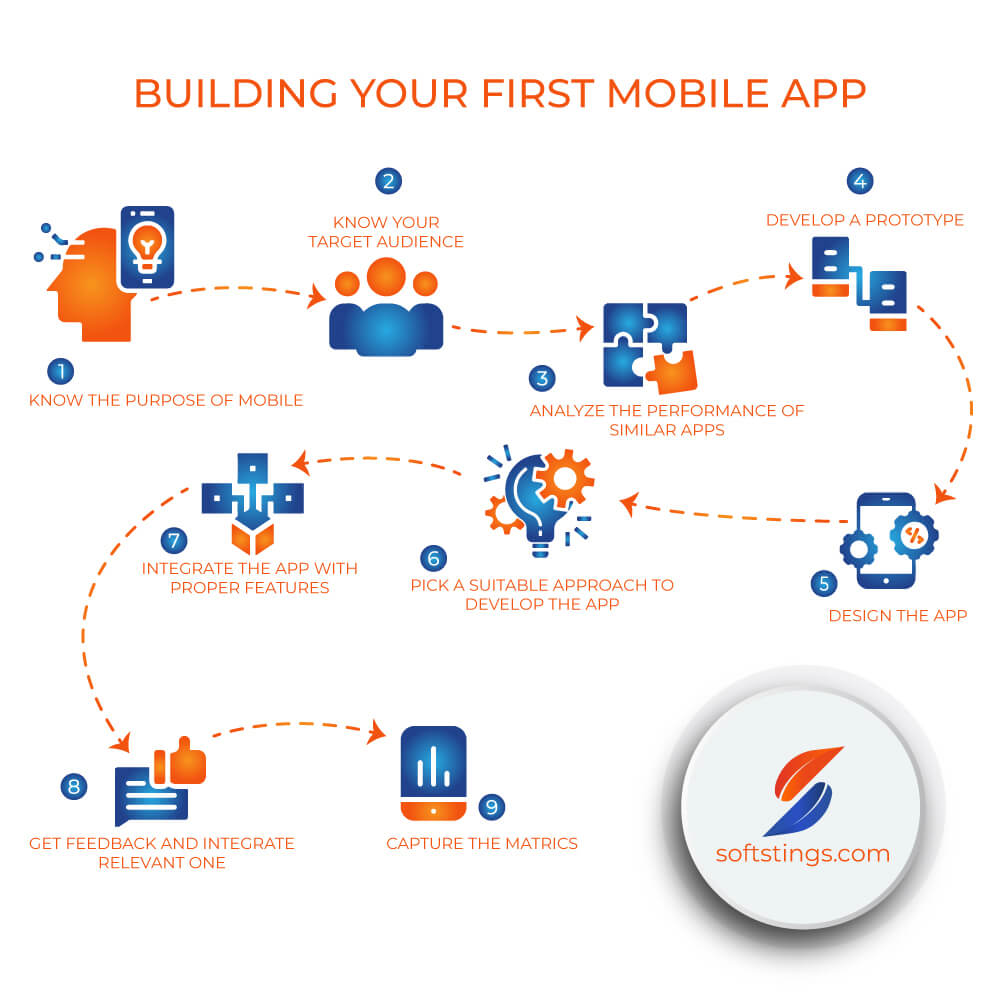 BUILDING YOUR FIRST MOBILE APP

1
KNOW THE PURPOSE OF MOBILE

2
KNOW YOUR TARGET AUDIENCE

3
ANALYZE THE PERFORMANCE OF SIMILAR APPS

4
DEVELOP A PROTOTYPE

5
DESIGN THE APP

6
PICK A SUITABLE APPROACH TO DEVELOP THE APP

7
INTEGRATE THE APP WITH PROPER FEATURES

8
GET FEEDBACK AND INTEGRATE RELEVANT ONE

9
CAPTURE THE MATRICS

softstings.com