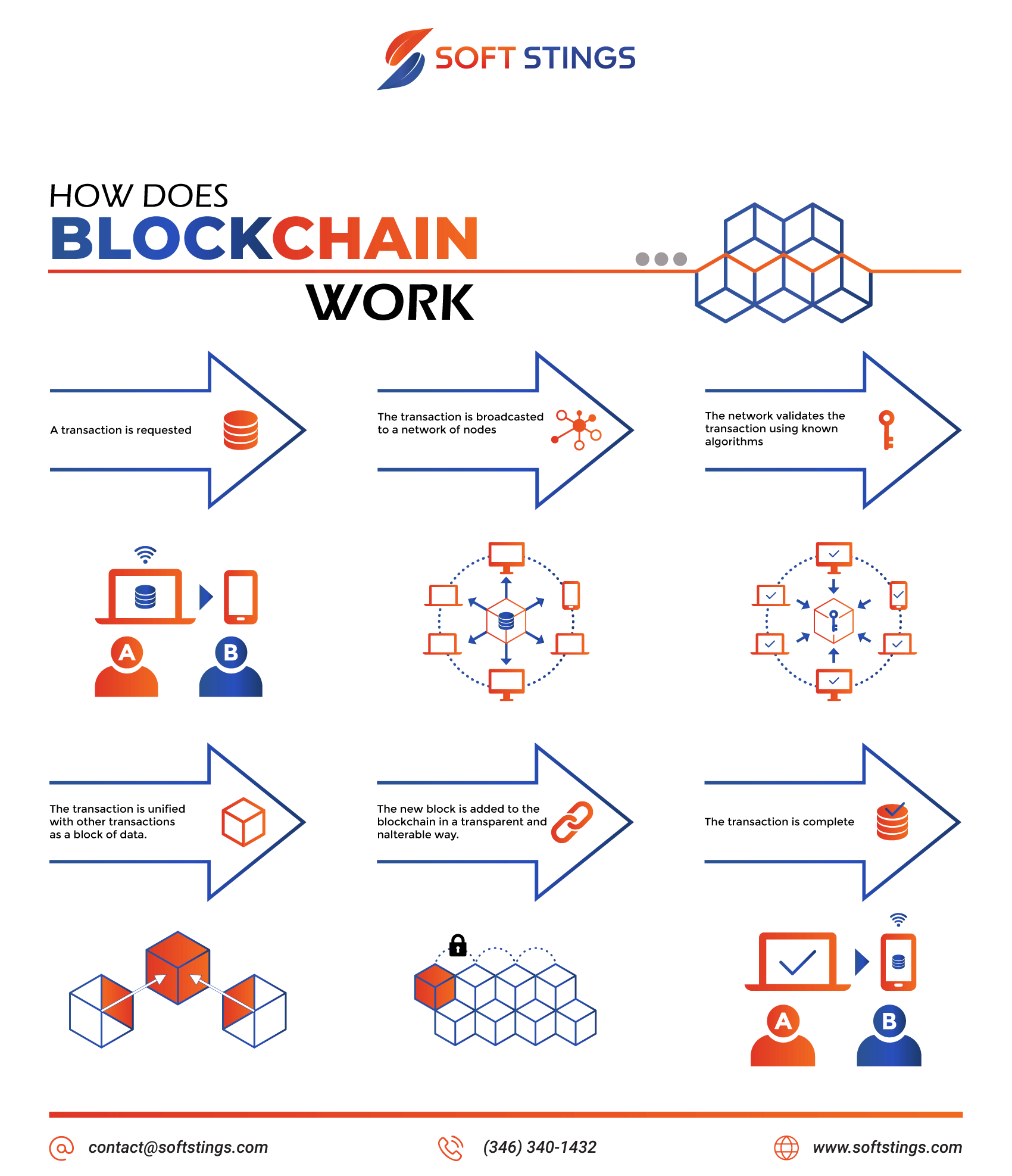 SOFT STINGS

HOW DOES
BLOCKCHAIN
WORK

A transaction is requested

The transaction is broadcasted to a network of nodes

The network validates the transaction using known algorithms

A

B

The transaction is unified with other transactions as a block of data.

The new block is added to the blockchain in a transparent and nalterable way.

The transaction is complete

A

B

contact@softstings.com

(346) 340-1432

www.softstings.com